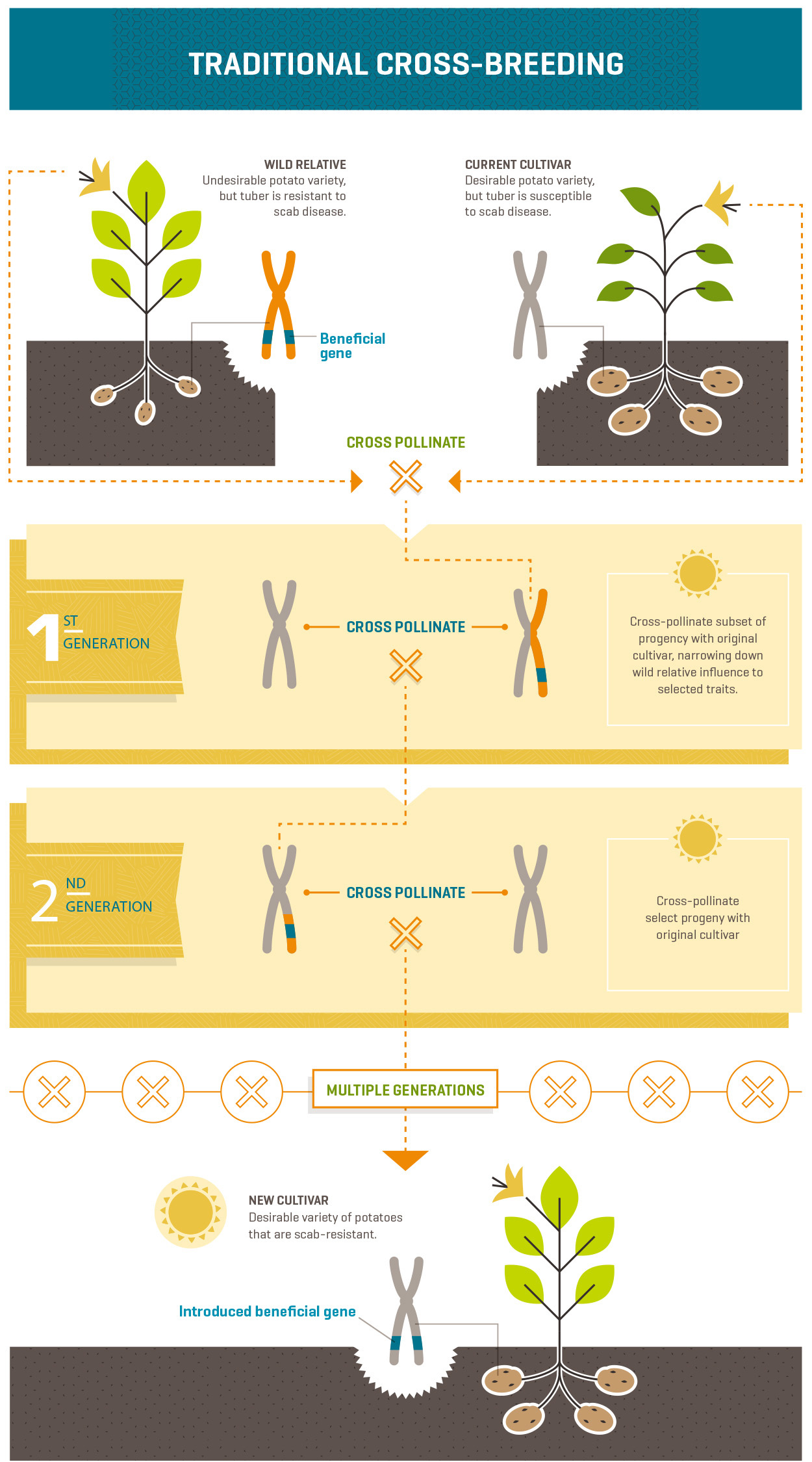 TRADITIONAL CROSS-BREEDING

WILD RELATIVE
Undesirable potato variety, but tuber is resistant to scab disease.

CURRENT CULTIVAR
Desirable potato variety, but tuber is susceptible to scab disease.

Beneficial gene

CROSS POLLINATE

1 ST GENERATION

CROSS POLLINATE

Cross-pollinate subset of progency with original cultivar, narrowing down wild relative influence to selected traits.

2 ND GENERATION

CROSS POLLINATE

Cross-pollinate select progeny with original cultivar

MULTIPLE GENERATIONS

NEW CULTIVAR
Desirable variety of potatoes that are scab-resistant.

Introduced beneficial gene